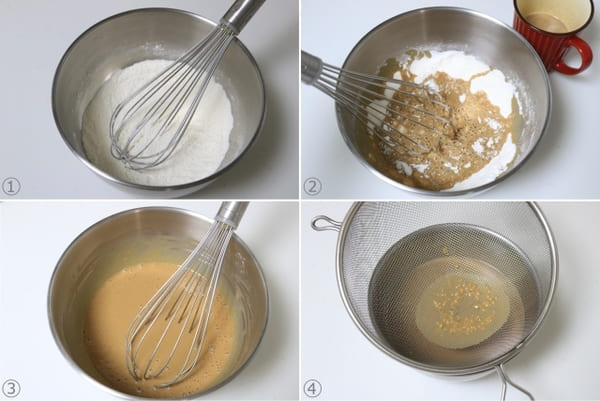 ①

②

③

④