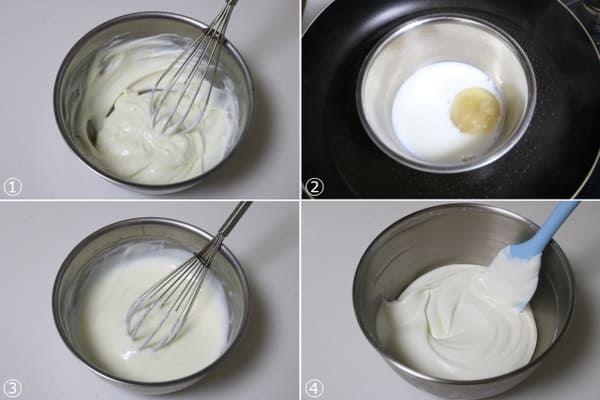 ①
②
③
④