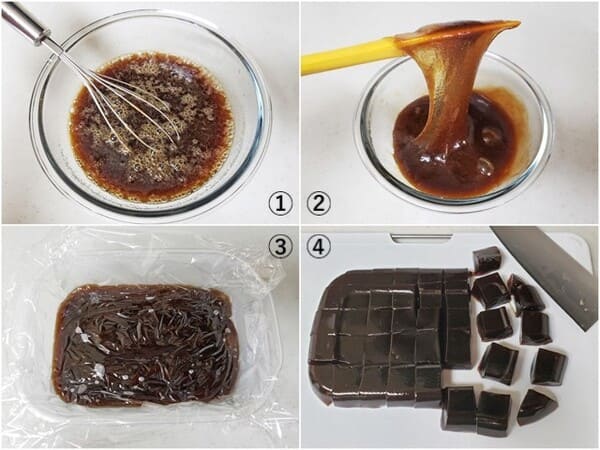 ①
②
③
④